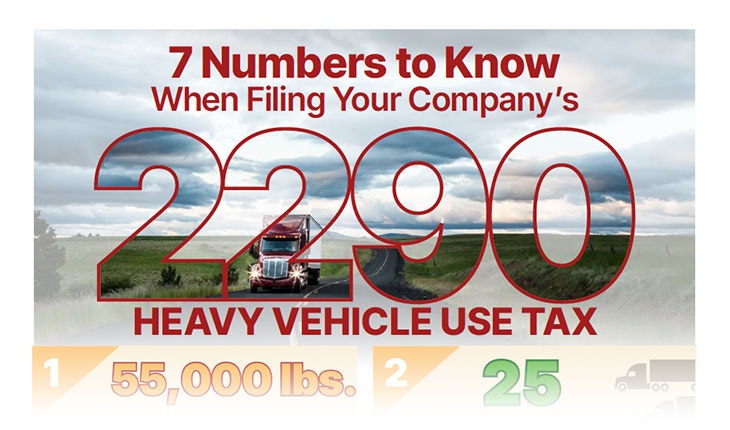 7 Numbers to Know
When Filing Your Company's
2290
HEAVY VEHICLE USE TAX

1 55,000 lbs.

2 25